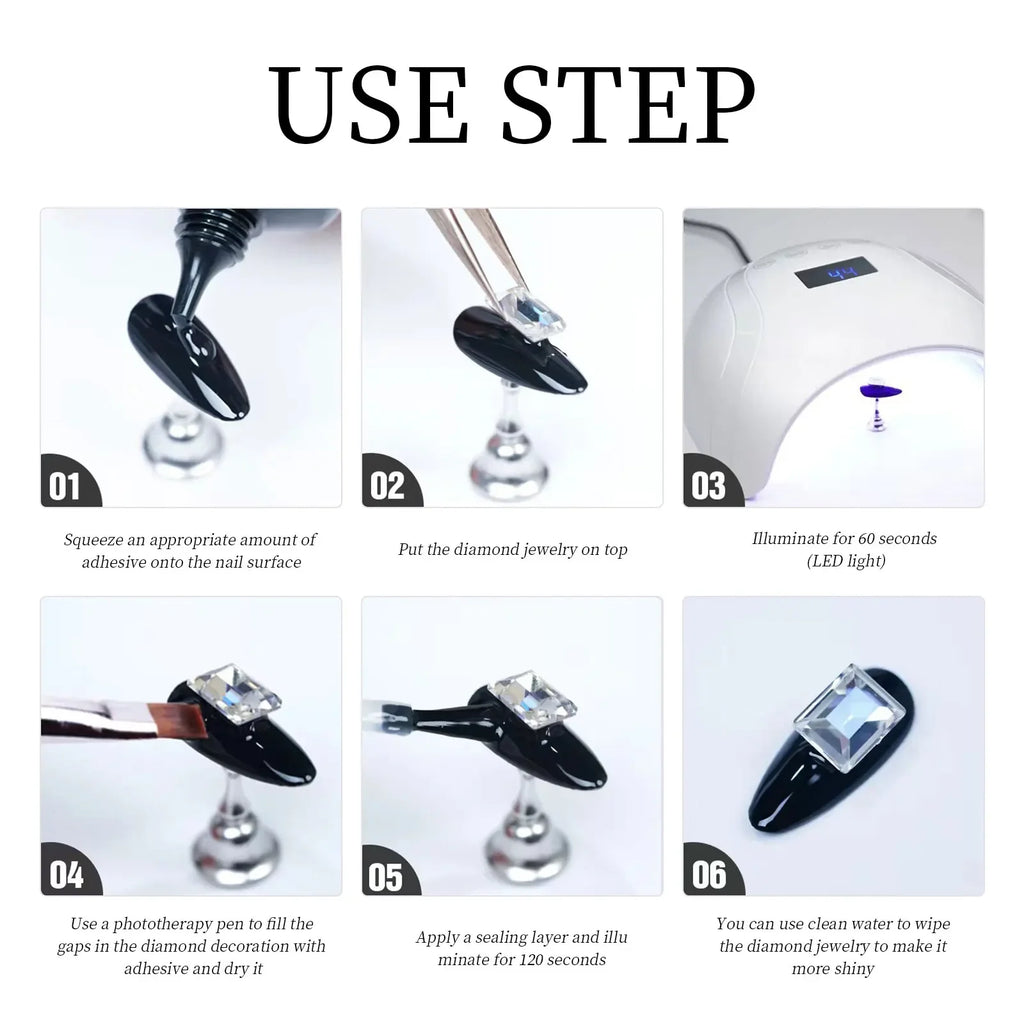 USE STEP

01

Squeeze an appropriate amount of adhesive onto the nail surface

02

Put the diamond jewelry on top

44

03

Illuminate for 60 seconds (LED light)

04

Use a phototherapy pen to fill the gaps in the diamond decoration with adhesive and dry it

05

Apply a sealing layer and illu minate for 120 seconds

06

You can use clean water to wipe the diamond jewelry to make it more shiny